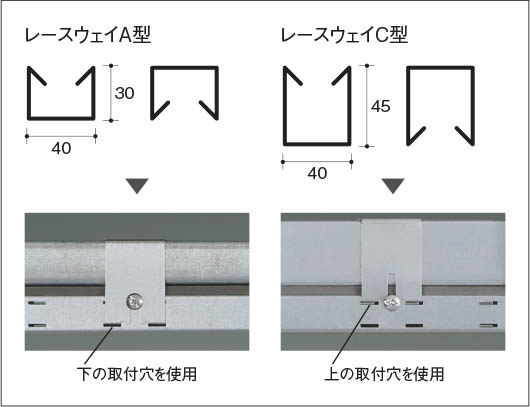 レースウェイA型

30

40

下の取付穴を使用

レースウェイC型

45

40

上の取付穴を使用