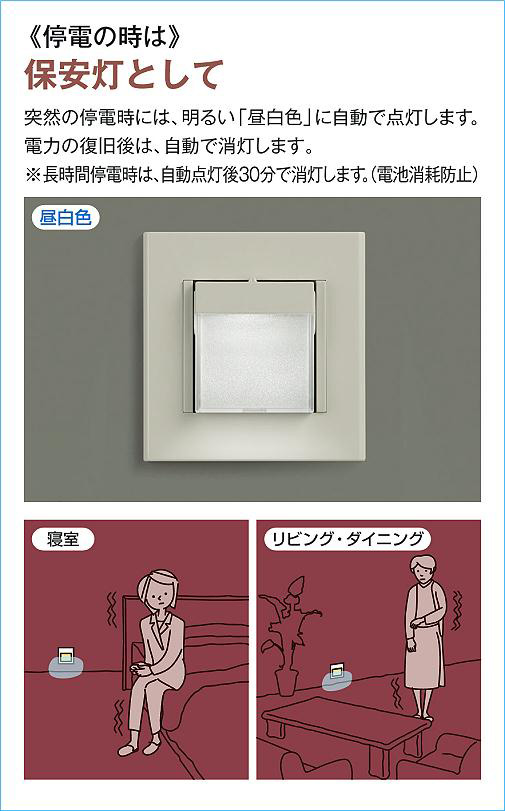 《停電の時は》
保安灯として

突然の停電時には、明るい「昼白色」に自動で点灯します。
電力の復旧後は、自動で消灯します。
※長時間停電時は、自動点灯後30分で消灯します。(電池消耗防止)

昼白色

寝室

リビング・ダイニング