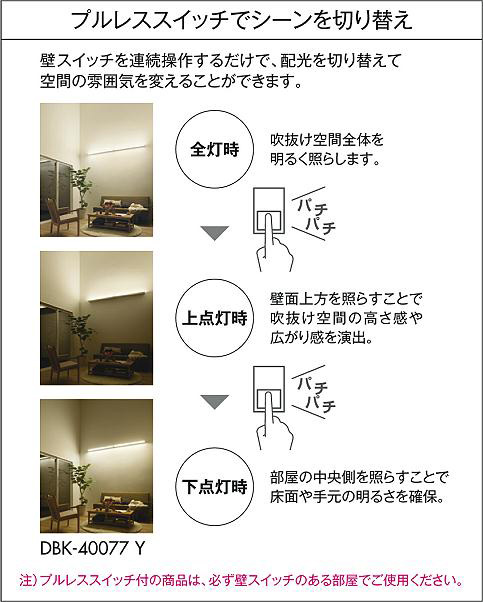 プルレススイッチでシーンを切り替え

壁スイッチを連続操作するだけで、配光を切り替えて空間の雰囲気を変えることができます。

全灯時

吹抜け空間全体を明るく照らします。

パチ
パチ

上点灯時

壁面上方を照らすことで吹抜け空間の高さ感や広がり感を演出。

パチ
パチ

下点灯時

部屋の中央側を照らすことで床面や手元の明るさを確保。

DBK-40077 Y

注）プルレススイッチ付の商品は、必ず壁スイッチのある部屋でご使用ください。