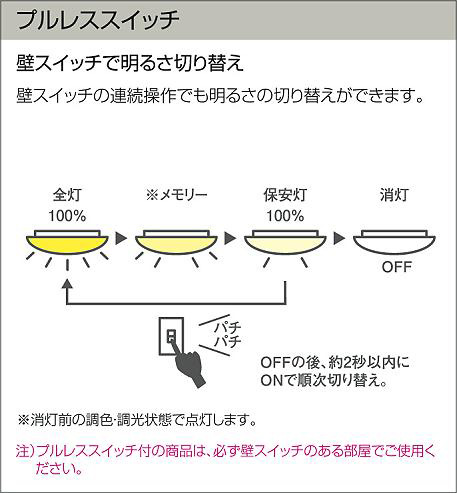 プルレススイッチ

壁スイッチで明るさ切り替え

壁スイッチの連続操作でも明るさの切り替えができます。

全灯
100%

※メモリー

保安灯
100%

消灯

OFF

パチ
パチ

OFFの後、約2秒以内にONで順次切り替え。

※消灯前の調色・調光状態で点灯します。

注）プルレススイッチ付の商品は、必ず壁スイッチのある部屋でご使用ください。