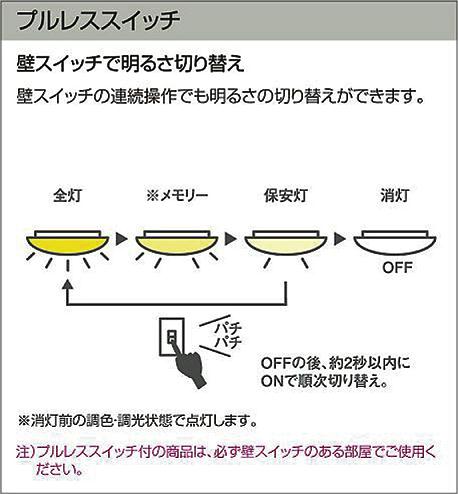 プルレススイッチ

壁スイッチで明るさ切り替え

壁スイッチの連続操作でも明るさの切り替えができます。

全灯

※メモリー

保安灯

消灯

OFF

パチ
パチ

OFFの後、約2秒以内にONで順次切り替え。

※消灯前の調色･調光状態で点灯します。

注）プルレススイッチ付の商品は、必ず壁スイッチのある部屋でご使用ください。