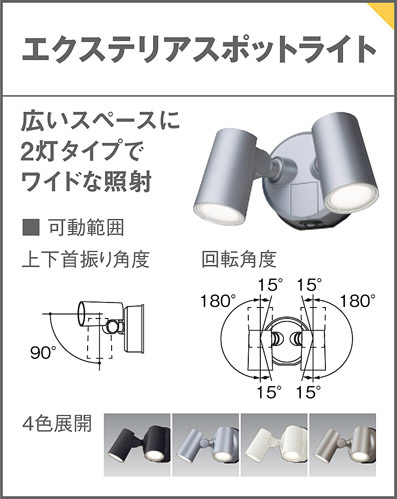 エクステリアスポットライト

広いスペースに
2灯タイプで
ワイドな照射

■ 可動範囲

上下首振り角度

90°

回転角度

15° 15°
180° 180°
15° 15°

4色展開