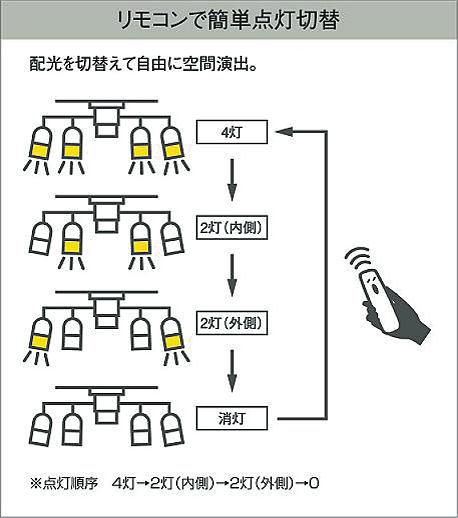 リモコンで簡単点灯切替

配光を切替えて自由に空間演出。

4灯

2灯(内側)

2灯(外側)

消灯

※点灯順序　4灯→2灯(内側)→2灯(外側)→0