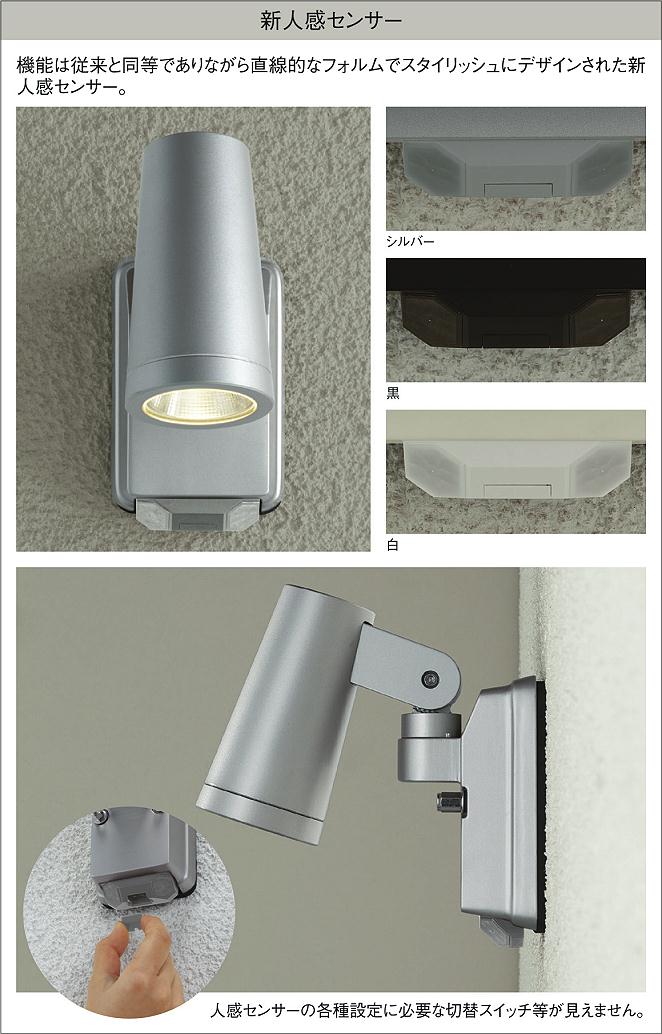 新人感センサー

機能は従来と同等でありながら直線的なフォルムでスタイリッシュにデザインされた新人感センサー。

シルバー

黒

白

人感センサーの各種設定に必要な切替スイッチ等が見えません。