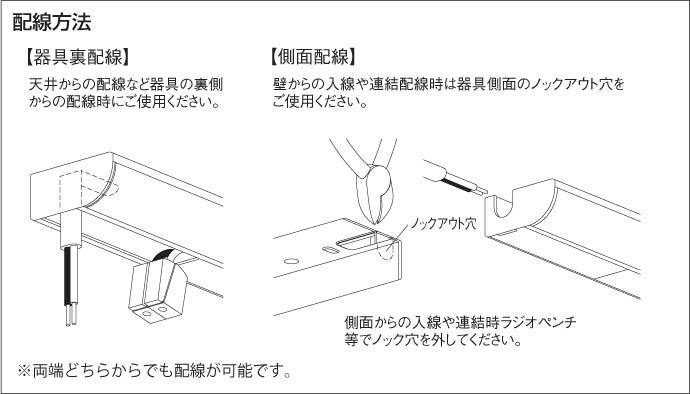 配線方法

【器具裏配線】

天井からの配線など器具の裏側からの配線時にご使用ください。

【側面配線】

壁からの入線や連結配線時は器具側面のノックアウト穴をご使用ください。

ノックアウト穴

側面からの入線や連結時ラジオペンチ等でノック穴を外してください。

※両端どちらからでも配線が可能です。