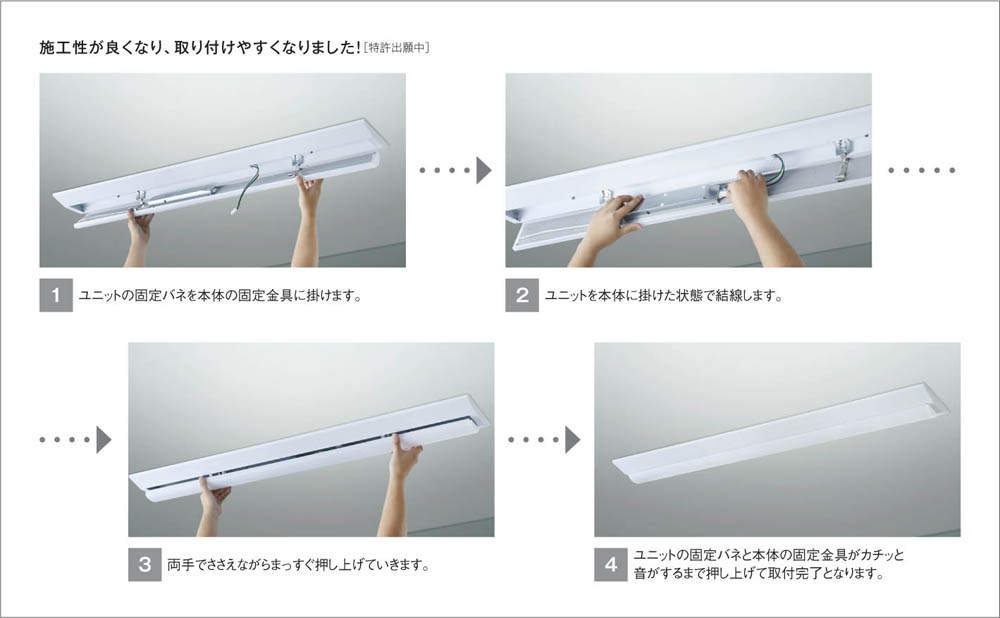 施工性が良くなり、取り付けやすくなりました！［特許出願中］

1 ユニットの固定バネを本体の固定金具に掛けます。

2 ユニットを本体に掛けた状態で結線します。

3 両手でささえながらまっすぐ押し上げていきます。

4 ユニットの固定バネと本体の固定金具がカチッと音がするまで押し上げて取付完了となります。