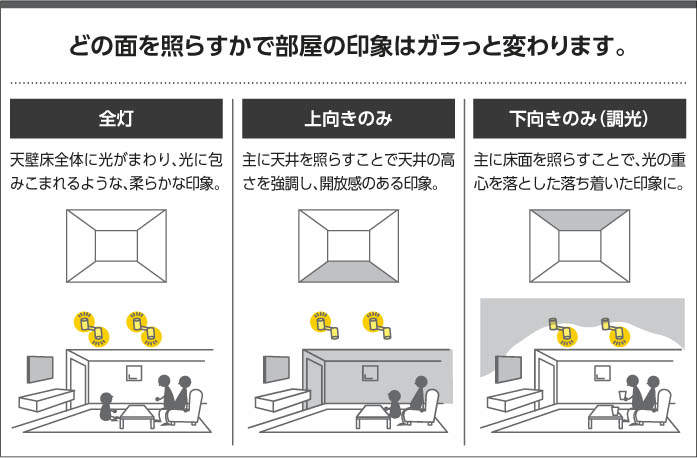 どの面を照らすかで部屋の印象はガラっと変わります。

全灯

天壁床全体に光がまわり、光に包みこまれるような、柔らかな印象。

上向きのみ

主に天井を照らすことで天井の高さを強調し、開放感のある印象。

下向きのみ（調光）

主に床面を照らすことで、光の重心を落とした落ち着いた印象に。