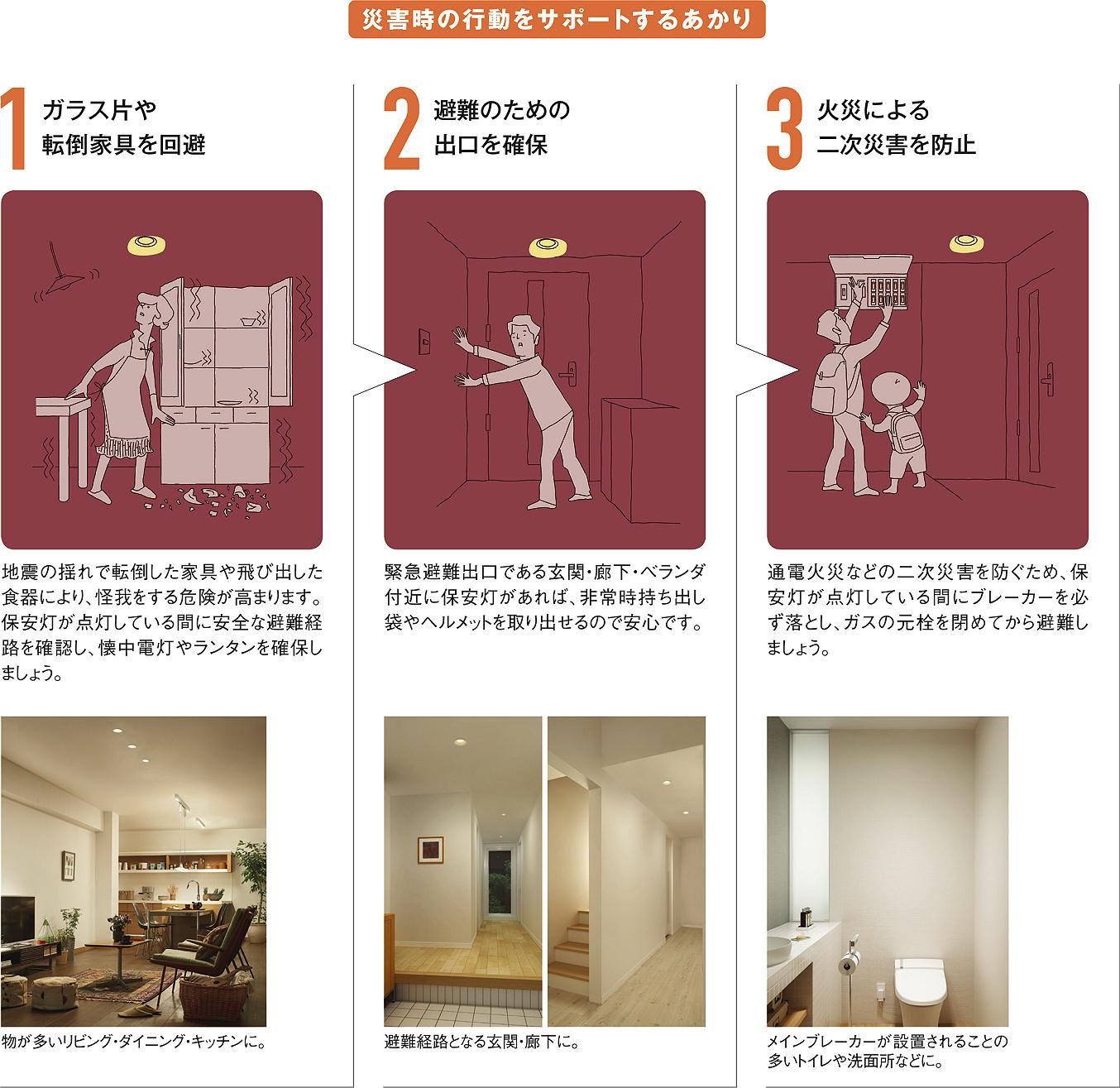 災害時の行動をサポートするあかり

1 ガラス片や転倒家具を回避

地震の揺れで転倒した家具や飛び出した食器により、怪我をする危険が高まります。保安灯が点灯している間に安全な避難経路を確認し、懐中電灯やランタンを確保しましょう。

物が多いリビング・ダイニング・キッチンに。

2 避難のための出口を確保

緊急避難出口である玄関・廊下・ベランダ付近に保安灯があれば、非常時持ち出し袋やヘルメットを取り出せるので安心です。

避難経路となる玄関・廊下に。

3 火災による二次災害を防止

通電火災などの二次災害を防ぐため、保安灯が点灯している間にブレーカーを必ず落とし、ガスの元栓を閉めてから避難しましょう。

メインブレーカーが設置されることの多いトイレや洗面所などに。