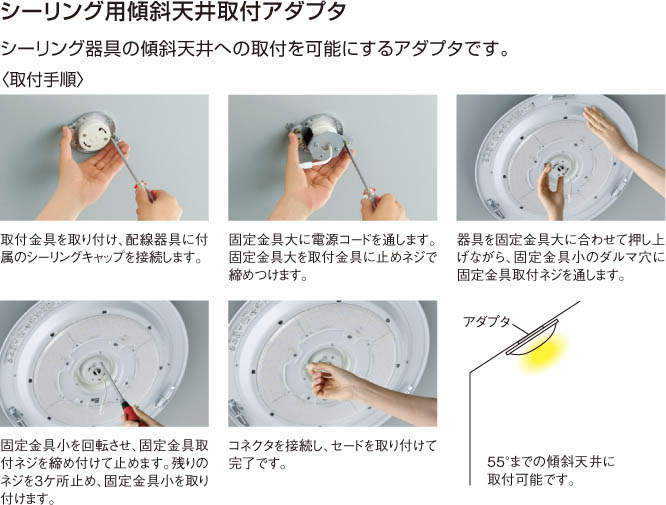 シーリング用傾斜天井取付アダプタ

シーリング器具の傾斜天井への取付を可能にするアダプタです。

〈取付手順〉

取付金具を取り付け、配線器具に付属のシーリングキャップを接続します。

固定金具大に電源コードを通します。固定金具大を取付金具に止めネジで締めつけます。

器具を固定金具大に合わせて押し上げながら、固定金具小のダルマ穴に固定金具取付ネジを通します。

固定金具小を回転させ、固定金具取付ネジを締め付けて止めます。残りのネジを3ケ所止め、固定金具小を取り付けます。

コネクタを接続し、セードを取り付けて完了です。

アダプタ

55°までの傾斜天井に取付可能です。