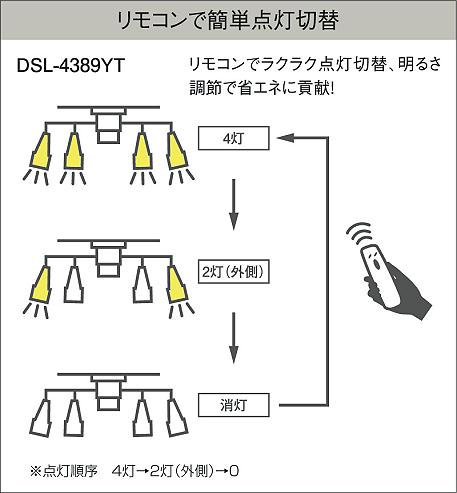 リモコンで簡単点灯切替

DSL-4389YT

リモコンでラクラク点灯切替、明るさ調節で省エネに貢献!

4灯

2灯（外側）

消灯

※点灯順序　4灯→2灯（外側）→0