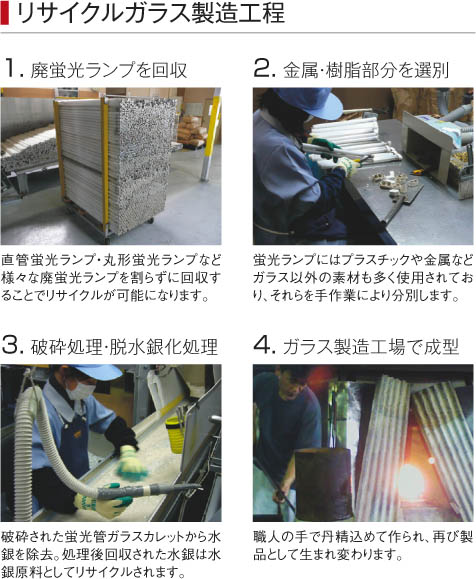 リサイクルガラス製造工程

1. 廃蛍光ランプを回収

直管蛍光ランプ・丸形蛍光ランプなど様々な廃蛍光ランプを割らずに回収することでリサイクルが可能になります。

2. 金属・樹脂部分を選別

蛍光ランプにはプラスチックや金属などガラス以外の素材も多く使用されており、それらを手作業により分別します。

3. 破砕処理・脱水銀化処理

破砕された蛍光管ガラスカレットから水銀を除去。処理後回収された水銀は水銀原料としてリサイクルされます。

4. ガラス製造工場で成型

職人の手で丹精込めて作られ、再び製品として生まれ変わります。