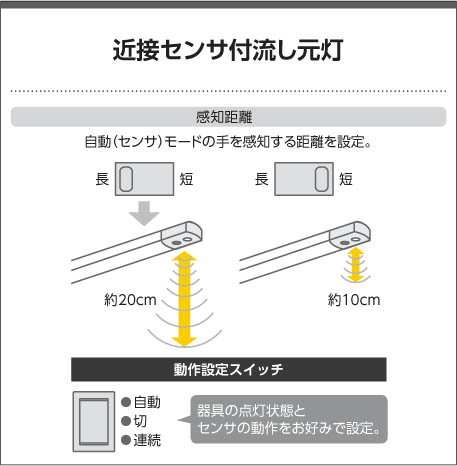 近接センサ付流し元灯

感知距離

自動（センサ）モードの手を感知する距離を設定。

長 短

長 短

約20cm

約10cm

動作設定スイッチ

●自動
●切
●連続

器具の点灯状態と
センサの動作をお好みで設定。