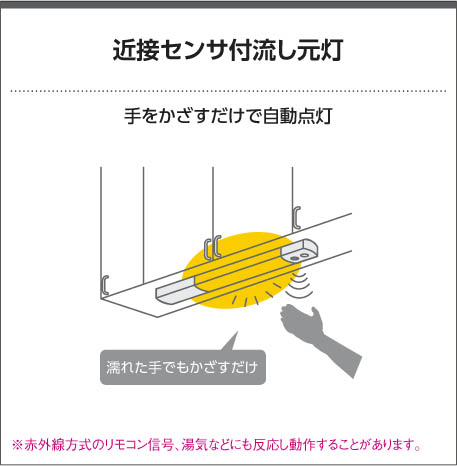 近接センサ付流し元灯

手をかざすだけで自動点灯

濡れた手でもかざすだけ

※赤外線方式のリモコン信号、湯気などにも反応し動作することがあります。