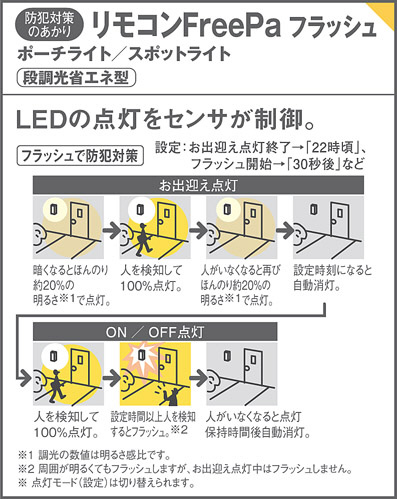 防犯対策のあかり リモコンFreePa フラッシュ
ポーチライト／スポットライト
段調光省エネ型

LEDの点灯をセンサが制御。

フラッシュで防犯対策 設定：お出迎え点灯終了→「22時頃」、フラッシュ開始→「30秒後」など

お出迎え点灯

暗くなるとほんのり約20%の明るさ※1で点灯。

人を検知して100%点灯。

人がいなくなると再びほんのり約20%の明るさ※1で点灯。

設定時刻になると自動消灯。

ON ／ OFF点灯

人を検知して100%点灯。

設定時間以上人を検知するとフラッシュ。※2

人がいなくなると点灯保持時間後自動消灯。

※1 調光の数値は明るさ感比です。
※2 周囲が明るくてもフラッシュしますが、お出迎え点灯中はフラッシュしません。
※ 点灯モード（設定）は切り替えられます。