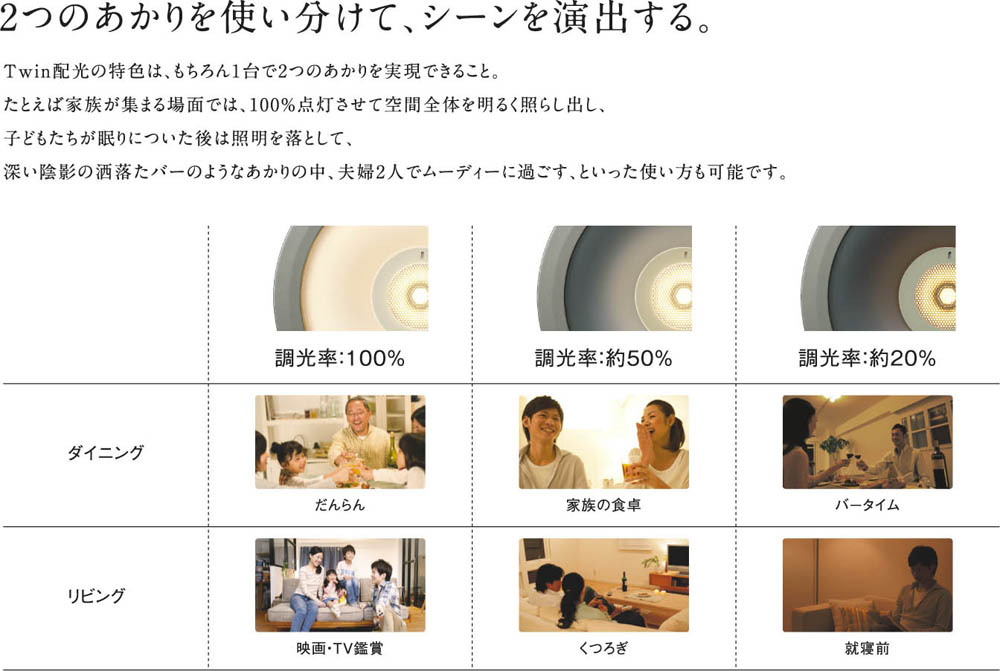 2つのあかりを使い分けて、シーンを演出する。

Twin配光の特色は、もちろん1台で2つのあかりを実現できること。
たとえば家族が集まる場面では、100%点灯させて空間全体を明るく照らし出し、
子どもたちが眠りについた後は照明を落として、
深い陰影の洒落たバーのようなあかりの中、夫婦2人でムーディーに過ごす、といった使い方も可能です。

| | 調光率:100% | 調光率:約50% | 調光率:約20% |
|---|---|---|---|
| ダイニング | だんらん | 家族の食卓 | バータイム |
| リビング | 映画・TV鑑賞 | くつろぎ | 就寝前 |