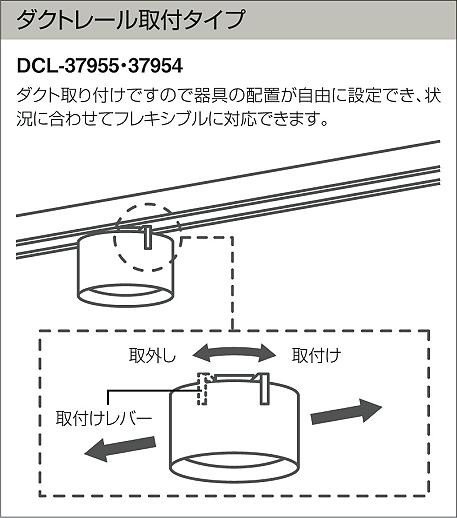 ダクトレール取付タイプ

DCL-37955・37954

ダクト取り付けですので器具の配置が自由に設定でき、状況に合わせてフレキシブルに対応できます。

取外し

取付け

取付けレバー