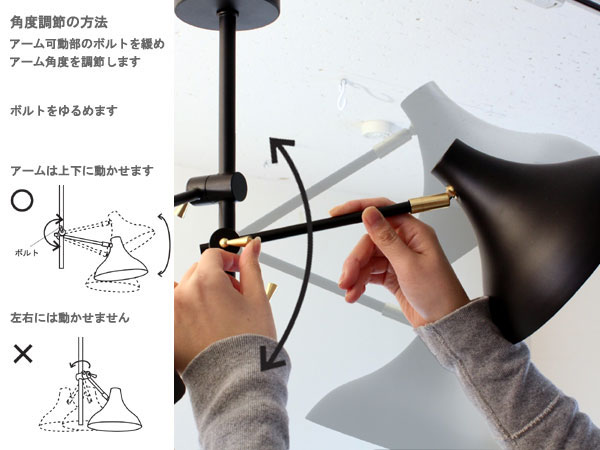 角度調節の方法
アーム可動部のボルトを緩め
アーム角度を調節します

ボルトをゆるめます

アームは上下に動かせます

○

ボルト

左右には動かせません

×