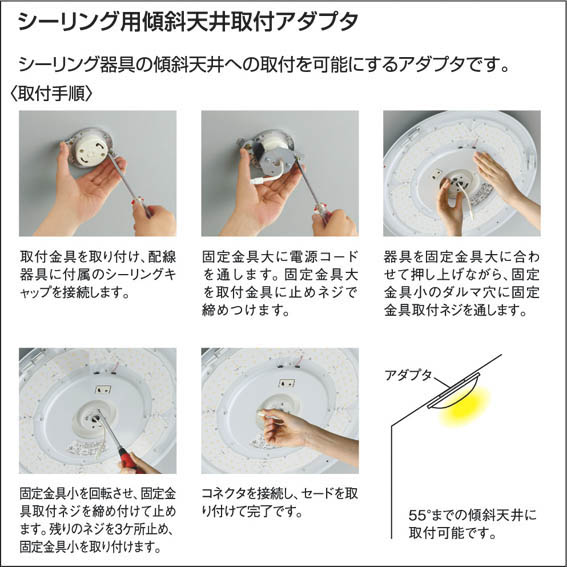 シーリング用傾斜天井取付アダプタ

シーリング器具の傾斜天井への取付を可能にするアダプタです。

〈取付手順〉

取付金具を取り付け、配線器具に付属のシーリングキャップを接続します。

固定金具大に電源コードを通します。固定金具大を取付金具に止めネジで締めつけます。

器具を固定金具大に合わせて押し上げながら、固定金具小のダルマ穴に固定金具取付ネジを通します。

固定金具小を回転させ、固定金具取付ネジを締め付けて止めます。残りのネジを3ケ所止め、固定金具小を取り付けます。

コネクタを接続し、セードを取り付けて完了です。

アダプタ

55°までの傾斜天井に取付可能です。