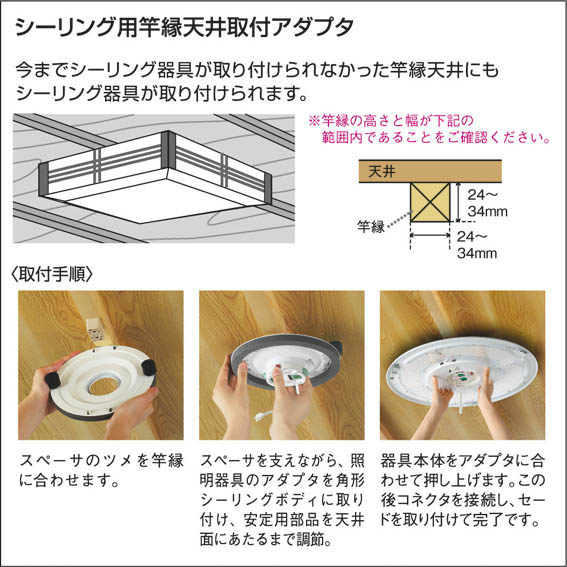 シーリング用竿縁天井取付アダプタ

今までシーリング器具が取り付けられなかった竿縁天井にもシーリング器具が取り付けられます。

※竿縁の高さと幅が下記の範囲内であることをご確認ください。

天井

24～34mm

竿縁

24～34mm

〈取付手順〉

スペーサのツメを竿縁に合わせます。

スペーサを支えながら、照明器具のアダプタを角形シーリングボディに取り付け、安定用部品を天井面にあたるまで調節。

器具本体をアダプタに合わせて押し上げます。この後コネクタを接続し、セードを取り付けて完了です。