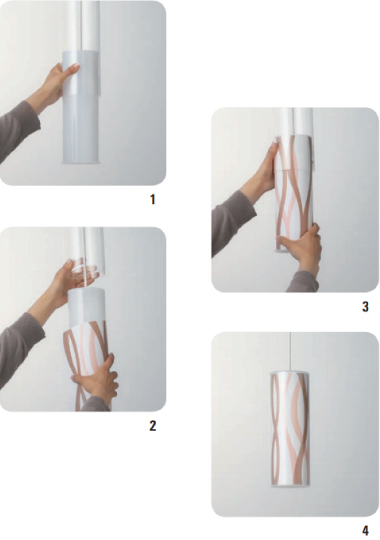 1

2

3

4