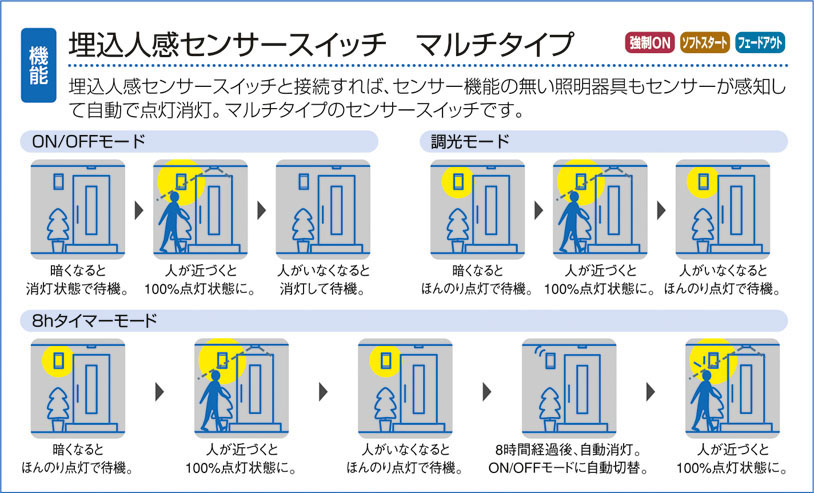 機能

埋込人感センサースイッチ　マルチタイプ

強制ON　ソフトスタート　フェードアウト

埋込人感センサースイッチと接続すれば、センサー機能の無い照明器具もセンサーが感知して自動で点灯消灯。マルチタイプのセンサースイッチです。

ON/OFFモード

暗くなると消灯状態で待機。

人が近づくと100%点灯状態に。

人がいなくなると消灯して待機。

調光モード

暗くなるとほんのり点灯で待機。

人が近づくと100%点灯状態に。

人がいなくなるとほんのり点灯で待機。

8hタイマーモード

暗くなるとほんのり点灯で待機。

人が近づくと100%点灯状態に。

人がいなくなるとほんのり点灯で待機。

8時間経過後、自動消灯。ON/OFFモードに自動切替。

人が近づくと100%点灯状態に。