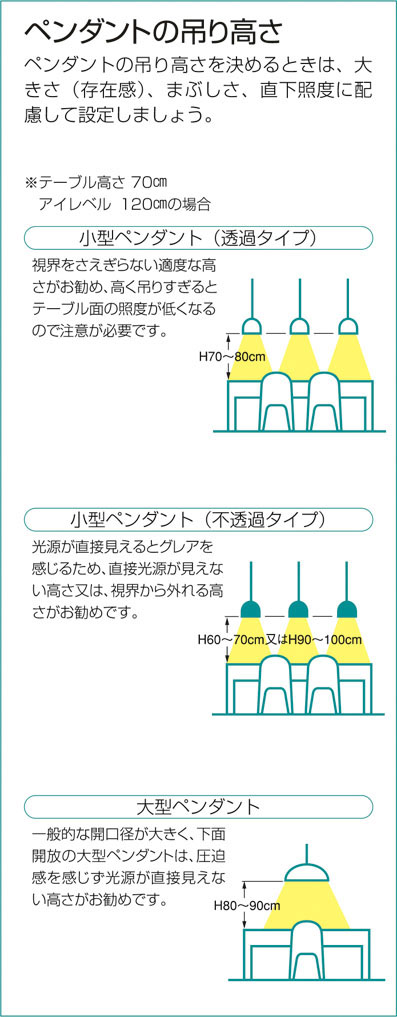 ペンダントの吊り高さ

ペンダントの吊り高さを決めるときは、大きさ（存在感）、まぶしさ、直下照度に配慮して設定しましょう。

※テーブル高さ 70㎝
　アイレベル 120㎝の場合

小型ペンダント（透過タイプ）

視界をさえぎらない適度な高さがお勧め、高く吊りすぎるとテーブル面の照度が低くなるので注意が必要です。

H70～80cm

小型ペンダント（不透過タイプ）

光源が直接見えるとグレアを感じるため、直接光源が見えない高さ又は、視界から外れる高さがお勧めです。

H60～70cm又はH90～100cm

大型ペンダント

一般的な開口径が大きく、下面開放の大型ペンダントは、圧迫感を感じず光源が直接見えない高さがお勧めです。

H80～90cm