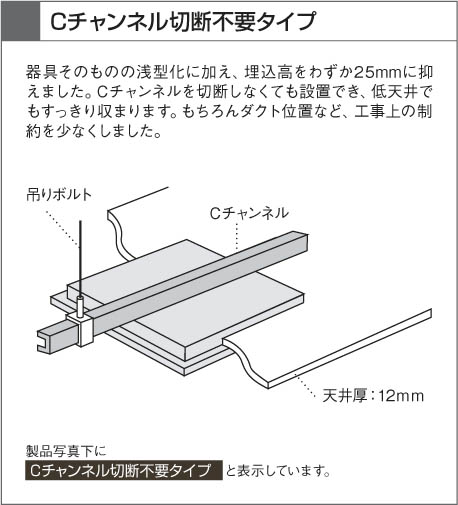 Cチャンネル切断不要タイプ

器具そのものの浅型化に加え、埋込高をわずか25mmに抑えました。Cチャンネルを切断しなくても設置でき、低天井でもすっきり収まります。もちろんダクト位置など、工事上の制約を少なくしました。

吊りボルト

Cチャンネル

天井厚：12mm

製品写真下に
Cチャンネル切断不要タイプ と表示しています。