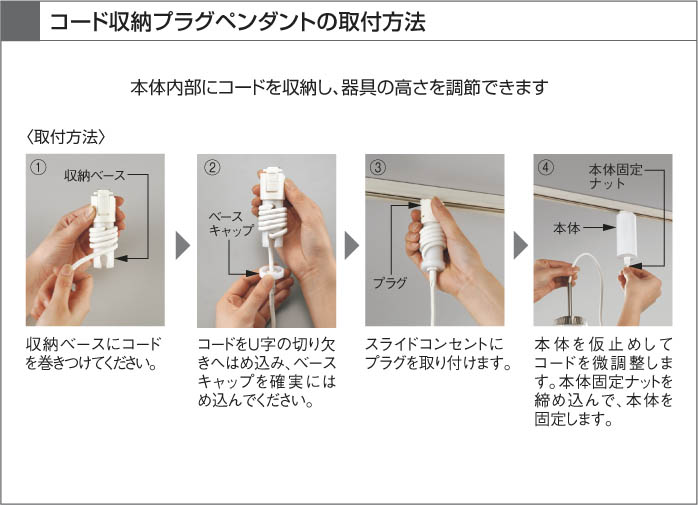 コード収納プラグペンダントの取付方法

本体内部にコードを収納し、器具の高さを調節できます

〈取付方法〉

①

収納ベース

収納ベースにコードを巻きつけてください。

②

ベースキャップ

コードをU字の切り欠きへはめ込み、ベースキャップを確実にはめ込んでください。

③

プラグ

スライドコンセントにプラグを取り付けます。

④

本体固定ナット

本体

本体を仮止めしてコードを微調整します。本体固定ナットを締め込んで、本体を固定します。