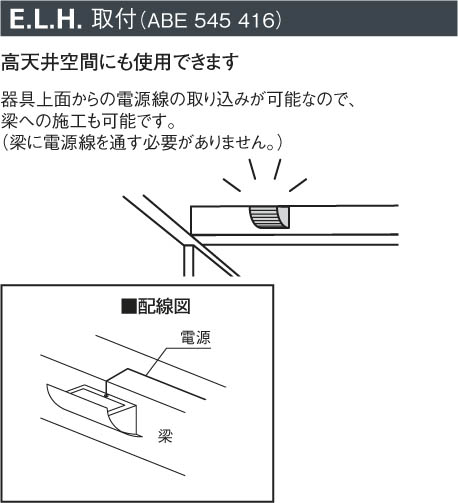 E.L.H. 取付（ABE 545 416）

高天井空間にも使用できます

器具上面からの電源線の取り込みが可能なので、梁への施工も可能です。
（梁に電源線を通す必要がありません。）

■配線図

電源

梁