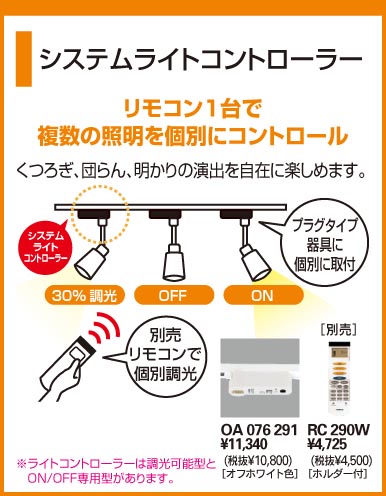 システムライトコントローラー

リモコン1台で
複数の照明を個別にコントロール

くつろぎ、団らん、明かりの演出を自在に楽しめます。

システムライトコントローラー

プラグタイプ器具に個別に取付

30% 調光

OFF

ON

別売リモコンで個別調光

［別売］

OA 076 291
¥11,340
(税抜¥10,800)
［オフホワイト色］

RC 290W
¥4,725
(税抜¥4,500)
［ホルダー付］

※ライトコントローラーは調光可能型とON/OFF専用型があります。