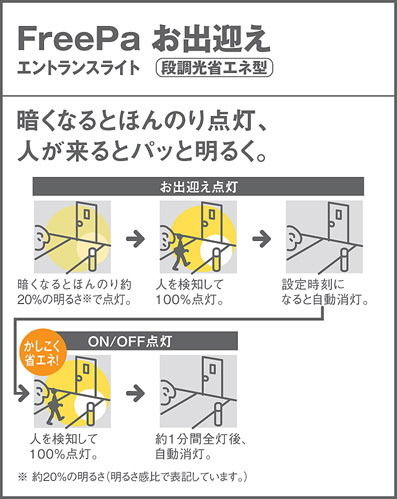 FreePa お出迎え
エントランスライト 段調光省エネ型

暗くなるとほんのり点灯、
人が来るとパッと明るく。

お出迎え点灯

暗くなるとほんのり約20%の明るさ※で点灯。

人を検知して100%点灯。

設定時刻になると自動消灯。

かしこく省エネ!

ON/OFF点灯

人を検知して100%点灯。

約1分間全灯後、自動消灯。

※ 約20%の明るさ(明るさ感比で表記しています。)