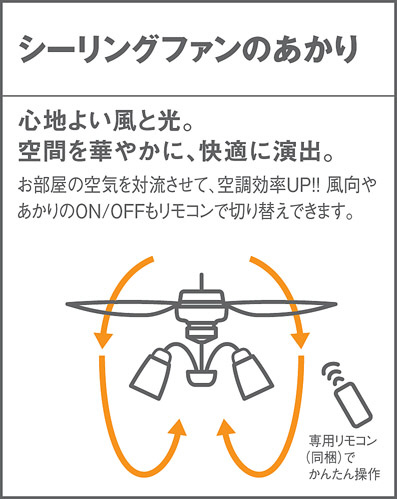 シーリングファンのあかり

心地よい風と光。
空間を華やかに、快適に演出。

お部屋の空気を対流させて、空調効率UP!! 風向やあかりのON/OFFもリモコンで切り替えできます。

専用リモコン（同梱）でかんたん操作