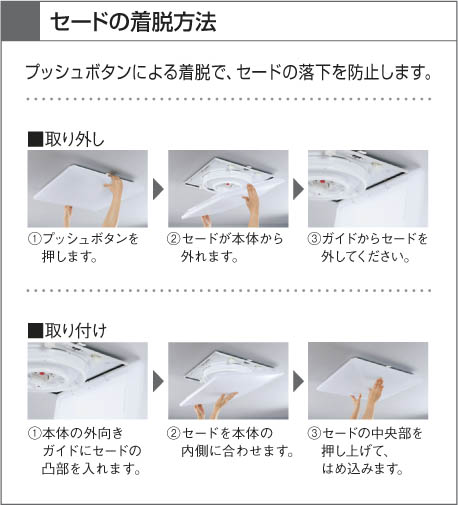 セードの着脱方法

プッシュボタンによる着脱で、セードの落下を防止します。

■取り外し

①プッシュボタンを押します。

②セードが本体から外れます。

③ガイドからセードを外してください。

■取り付け

①本体の外向きガイドにセードの凸部を入れます。

②セードを本体の内側に合わせます。

③セードの中央部を押し上げて、はめ込みます。