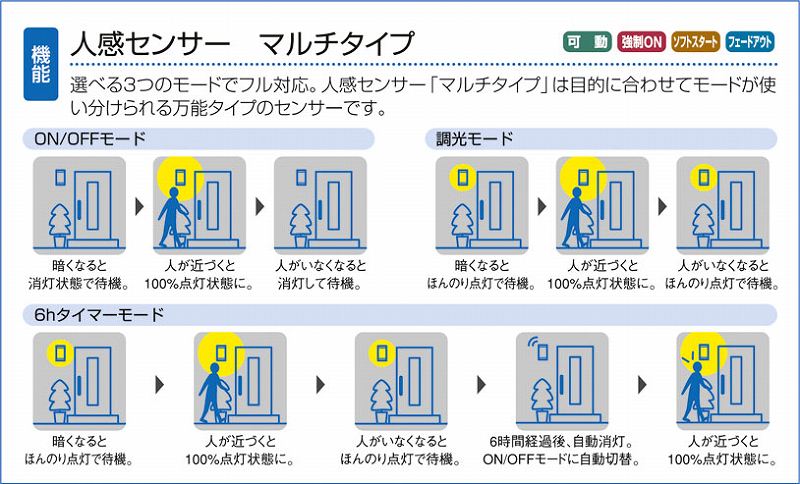 機能

人感センサー　マルチタイプ

可　動　強制ON　ソフトスタート　フェードアウト

選べる3つのモードでフル対応。人感センサー「マルチタイプ」は目的に合わせてモードが使い分けられる万能タイプのセンサーです。

ON/OFFモード

暗くなると消灯状態で待機。

人が近づくと100%点灯状態に。

人がいなくなると消灯して待機。

調光モード

暗くなるとほんのり点灯で待機。

人が近づくと100%点灯状態に。

人がいなくなるとほんのり点灯で待機。

6hタイマーモード

暗くなるとほんのり点灯で待機。

人が近づくと100%点灯状態に。

人がいなくなるとほんのり点灯で待機。

6時間経過後、自動消灯。ON/OFFモードに自動切替。

人が近づくと100%点灯状態に。