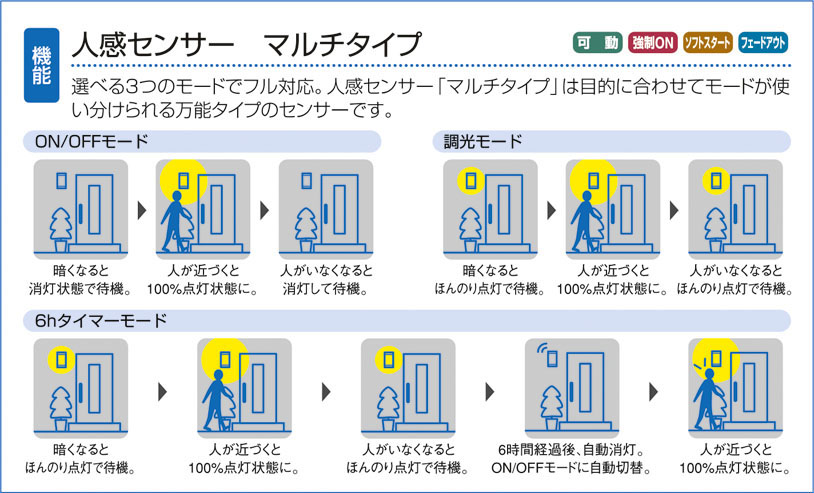 機能

人感センサー　マルチタイプ

可　動　強制ON　ソフトスタート　フェードアウト

選べる3つのモードでフル対応。人感センサー「マルチタイプ」は目的に合わせてモードが使い分けられる万能タイプのセンサーです。

ON/OFFモード

暗くなると消灯状態で待機。

人が近づくと100%点灯状態に。

人がいなくなると消灯して待機。

調光モード

暗くなるとほんのり点灯で待機。

人が近づくと100%点灯状態に。

人がいなくなるとほんのり点灯で待機。

6hタイマーモード

暗くなるとほんのり点灯で待機。

人が近づくと100%点灯状態に。

人がいなくなるとほんのり点灯で待機。

6時間経過後、自動消灯。ON/OFFモードに自動切替。

人が近づくと100%点灯状態に。