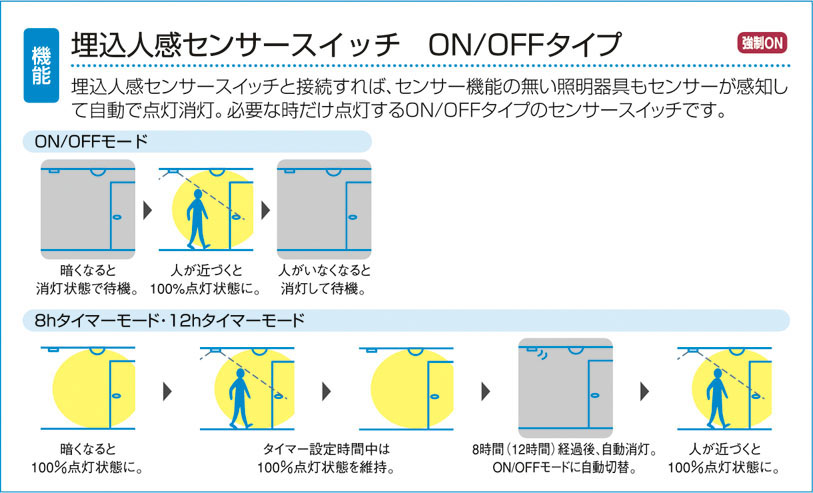 機能

埋込人感センサースイッチ　ON/OFFタイプ

強制ON

埋込人感センサースイッチと接続すれば、センサー機能の無い照明器具もセンサーが感知して自動で点灯消灯。必要な時だけ点灯するON/OFFタイプのセンサースイッチです。

ON/OFFモード

暗くなると消灯状態で待機。

人が近づくと100%点灯状態に。

人がいなくなると消灯して待機。

8hタイマーモード・12hタイマーモード

暗くなると100%点灯状態に。

タイマー設定時間中は100%点灯状態を維持。

8時間（12時間）経過後、自動消灯。ON/OFFモードに自動切替。

人が近づくと100%点灯状態に。