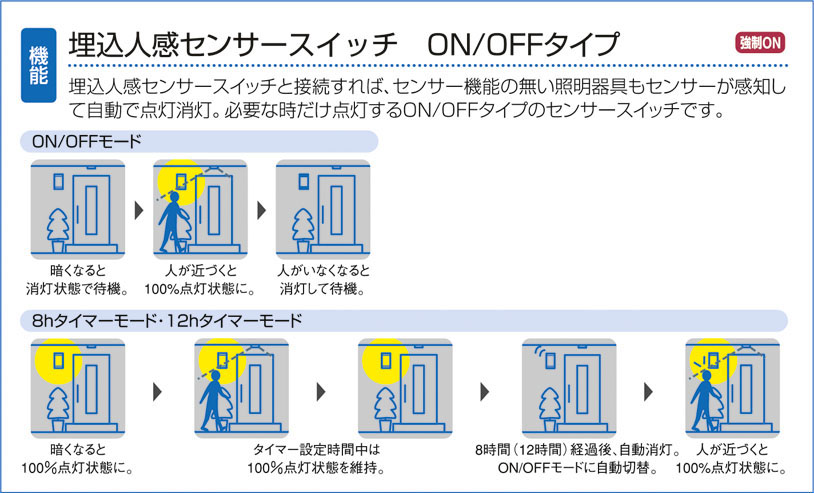 機能

埋込人感センサースイッチ　ON/OFFタイプ

強制ON

埋込人感センサースイッチと接続すれば、センサー機能の無い照明器具もセンサーが感知して自動で点灯消灯。必要な時だけ点灯するON/OFFタイプのセンサースイッチです。

ON/OFFモード

暗くなると消灯状態で待機。

人が近づくと100%点灯状態に。

人がいなくなると消灯して待機。

8hタイマーモード・12hタイマーモード

暗くなると100%点灯状態に。

タイマー設定時間中は100%点灯状態を維持。

8時間（12時間）経過後、自動消灯。ON/OFFモードに自動切替。

人が近づくと100%点灯状態に。