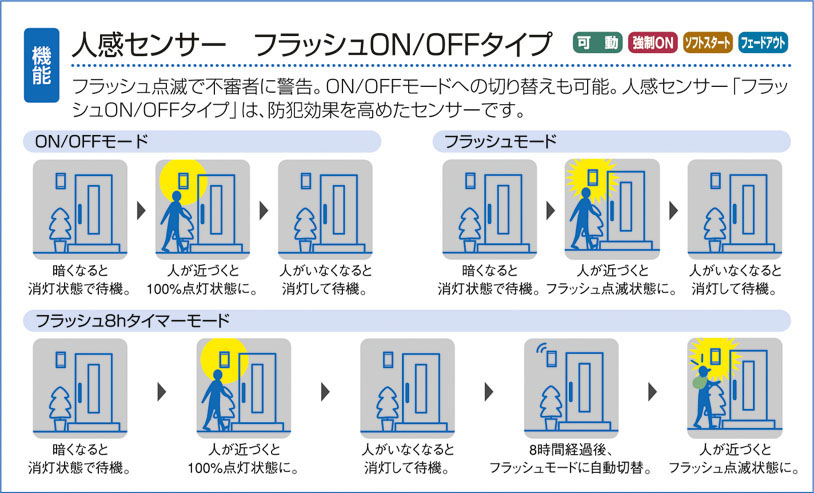 機能

人感センサー　フラッシュON/OFFタイプ

可　動　強制ON　ソフトスタート　フェードアウト

フラッシュ点滅で不審者に警告。ON/OFFモードへの切り替えも可能。人感センサー「フラッシュON/OFFタイプ」は、防犯効果を高めたセンサーです。

ON/OFFモード

暗くなると消灯状態で待機。

人が近づくと100%点灯状態に。

人がいなくなると消灯して待機。

フラッシュモード

暗くなると消灯状態で待機。

人が近づくとフラッシュ点滅状態に。

人がいなくなると消灯して待機。

フラッシュ8hタイマーモード

暗くなると消灯状態で待機。

人が近づくと100%点灯状態に。

人がいなくなると消灯して待機。

8時間経過後、フラッシュモードに自動切替。

人が近づくとフラッシュ点滅状態に。