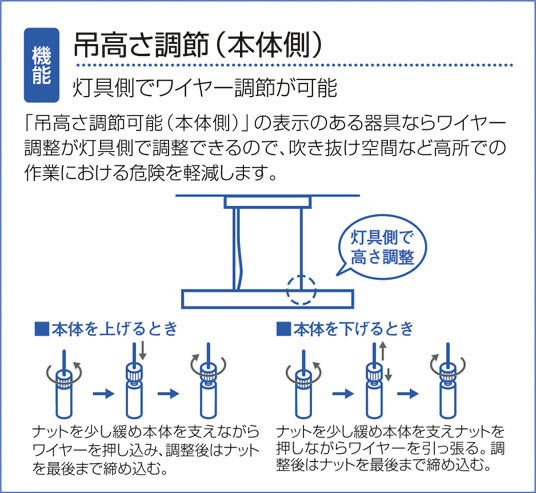 機能

吊高さ調節（本体側）

灯具側でワイヤー調節が可能

「吊高さ調節可能（本体側）」の表示のある器具ならワイヤー調整が灯具側で調整できるので、吹き抜け空間など高所での作業における危険を軽減します。

灯具側で高さ調整

■本体を上げるとき

ナットを少し緩め本体を支えながらワイヤーを押し込み、調整後はナットを最後まで締め込む。

■本体を下げるとき

ナットを少し緩め本体を支えナットを押しながらワイヤーを引っ張る。調整後はナットを最後まで締め込む。