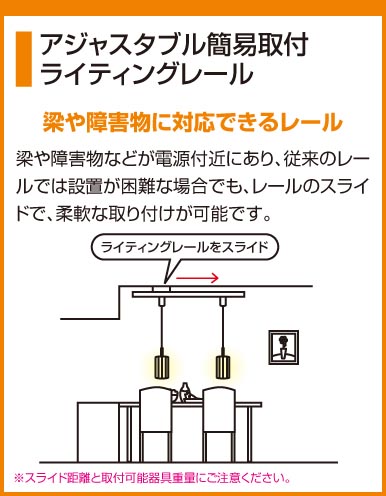 アジャスタブル簡易取付
ライティングレール

梁や障害物に対応できるレール

梁や障害物などが電源付近にあり、従来のレールでは設置が困難な場合でも、レールのスライドで、柔軟な取り付けが可能です。

ライティングレールをスライド

※スライド距離と取付可能器具重量にご注意ください。