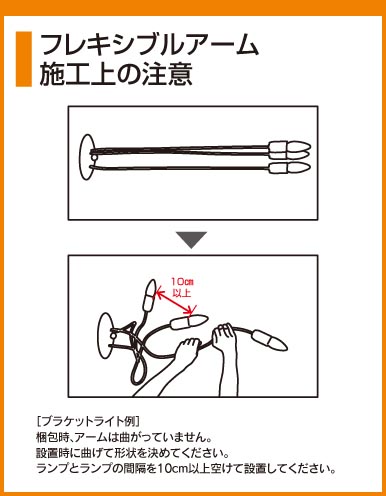 フレキシブルアーム
施工上の注意

10cm
以上

[ブラケットライト例]
梱包時、アームは曲がっていません。
設置時に曲げて形状を決めてください。
ランプとランプの間隔を10cm以上空けて設置してください。