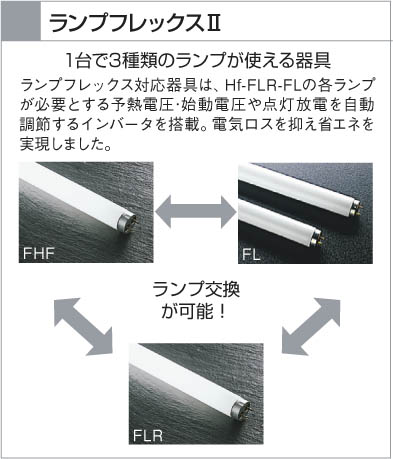 ランプフレックスII

1台で3種類のランプが使える器具

ランプフレックス対応器具は、Hf-FLR-FLの各ランプが必要とする予熱電圧･始動電圧や点灯放電を自動調節するインバータを搭載。電気ロスを抑え省エネを実現しました。

FHF

FL

ランプ交換が可能！

FLR