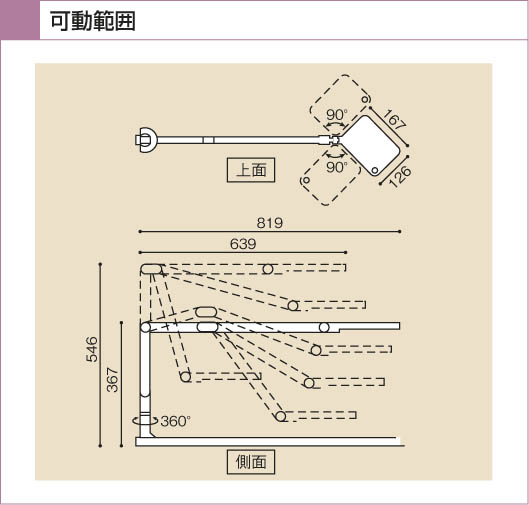 可動範囲

90°
167
90°
126
上面

819
639
546
367
360°
側面