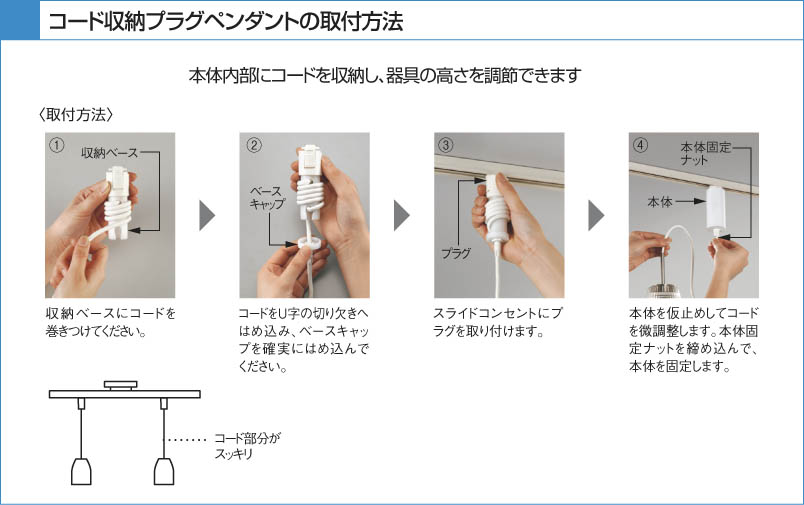 コード収納プラグペンダントの取付方法

本体内部にコードを収納し、器具の高さを調節できます

〈取付方法〉

①
収納ベース

収納ベースにコードを巻きつけてください。

②
ベースキャップ

コードをU字の切り欠きへはめ込み、ベースキャップを確実にはめ込んでください。

③
プラグ

スライドコンセントにプラグを取り付けます。

④
本体固定ナット
本体

本体を仮止めしてコードを微調整します。本体固定ナットを締め込んで、本体を固定します。

コード部分がスッキリ