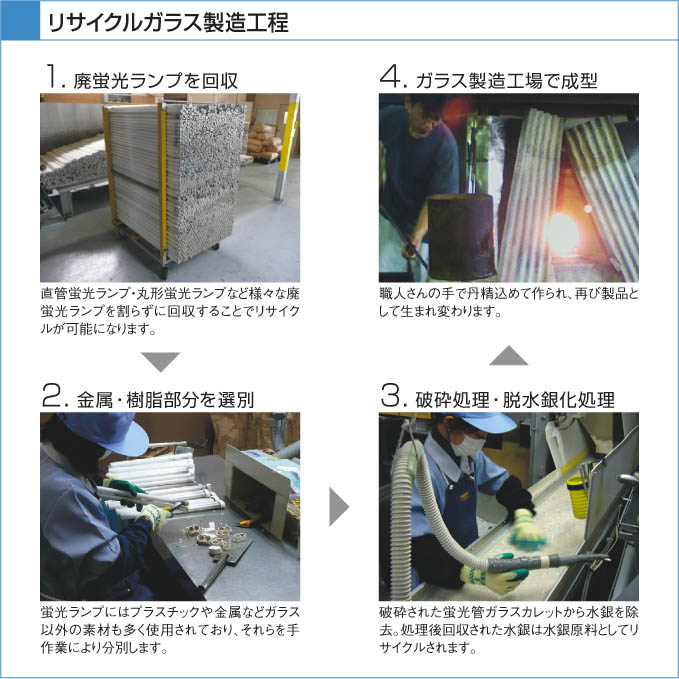 リサイクルガラス製造工程

1. 廃蛍光ランプを回収

直管蛍光ランプ・丸形蛍光ランプなど様々な廃蛍光ランプを割らずに回収することでリサイクルが可能になります。

2. 金属・樹脂部分を選別

蛍光ランプにはプラスチックや金属などガラス以外の素材も多く使用されており、それらを手作業により分別します。

3. 破砕処理・脱水銀化処理

破砕された蛍光管ガラスカレットから水銀を除去。処理後回収された水銀は水銀原料としてリサイクルされます。

4. ガラス製造工場で成型

職人さんの手で丹精込めて作られ、再び製品として生まれ変わります。