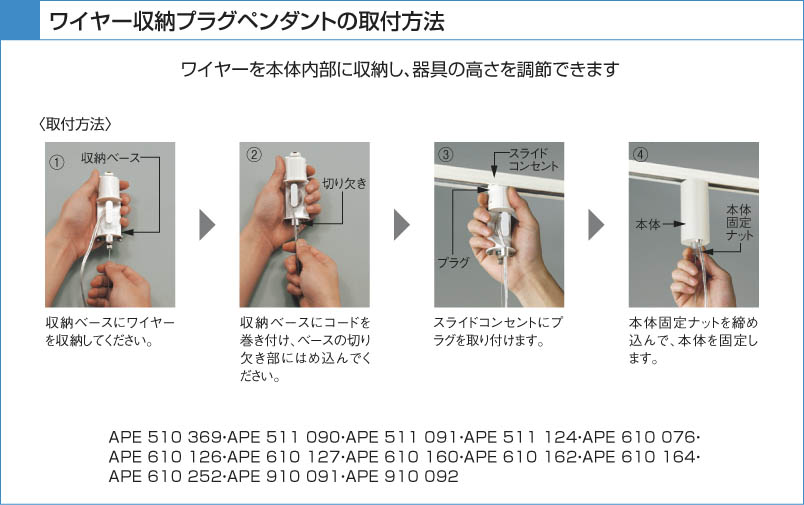 ワイヤー収納プラグペンダントの取付方法

ワイヤーを本体内部に収納し、器具の高さを調節できます

〈取付方法〉

①
収納ベース

収納ベースにワイヤーを収納してください。

②
切り欠き

収納ベースにコードを巻き付け、ベースの切り欠き部にはめ込んでください。

③
スライドコンセント
プラグ

スライドコンセントにプラグを取り付けます。

④
本体
本体固定ナット

本体固定ナットを締め込んで、本体を固定します。

APE 510 369·APE 511 090·APE 511 091·APE 511 124·APE 610 076·APE 610 126·APE 610 127·APE 610 160·APE 610 162·APE 610 164·APE 610 252·APE 910 091·APE 910 092