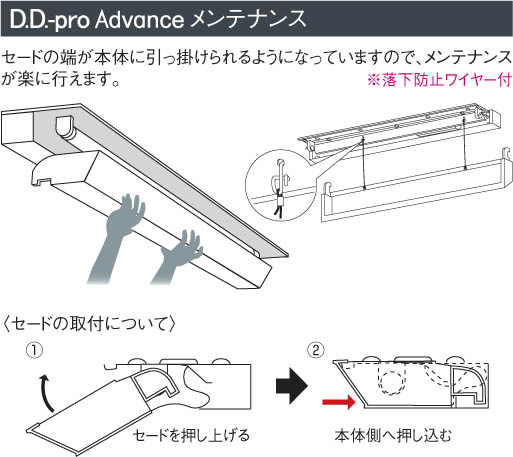 D.D.-pro Advance メンテナンス

セードの端が本体に引っ掛けられるようになっていますので、メンテナンスが楽に行えます。

※落下防止ワイヤー付

〈セードの取付について〉

①

セードを押し上げる

②

本体側へ押し込む