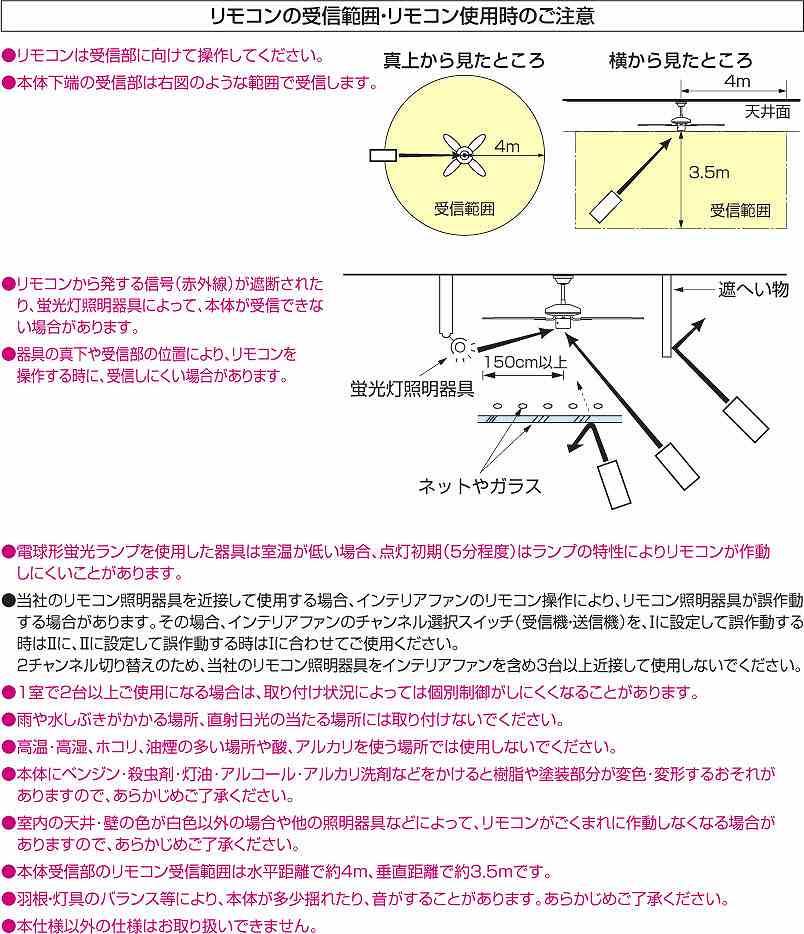 リモコンの受信範囲・リモコン使用時のご注意

●リモコンは受信部に向けて操作してください。
●本体下端の受信部は右図のような範囲で受信します。

真上から見たところ

4m

受信範囲

横から見たところ

4m

天井面

3.5m

受信範囲

●リモコンから発する信号（赤外線）が遮断されたり、蛍光灯照明器具によって、本体が受信できない場合があります。
●器具の真下や受信部の位置により、リモコンを操作する時に、受信しにくい場合があります。

遮へい物

150cm以上

蛍光灯照明器具

ネットやガラス

●電球形蛍光ランプを使用した器具は室温が低い場合、点灯初期（5分程度）はランプの特性によりリモコンが作動しにくいことがあります。
●当社のリモコン照明器具を近接して使用する場合、インテリアファンのリモコン操作により、リモコン照明器具が誤作動する場合があります。その場合、インテリアファンのチャンネル選択スイッチ（受信機・送信機）を、Iに設定して誤作動する時はIIに、IIに設定して誤作動する時はIに合わせてご使用ください。
2チャンネル切り替えのため、当社のリモコン照明器具をインテリアファンを含め3台以上近接して使用しないでください。
●1室で2台以上ご使用になる場合は、取り付け状況によっては個別制御がしにくくなることがあります。
●雨や水しぶきがかかる場所、直射日光の当たる場所には取り付けないでください。
●高温・高湿、ホコリ、油煙の多い場所や酸、アルカリを使う場所では使用しないでください。
●本体にベンジン・殺虫剤・灯油・アルコール・アルカリ洗剤などをかけると樹脂や塗装部分が変色・変形するおそれがありますので、あらかじめご了承ください。
●室内の天井・壁の色が白色以外の場合や他の照明器具などによって、リモコンがごくまれに作動しなくなる場合がありますので、あらかじめご了承ください。
●本体受信部のリモコン受信範囲は水平距離で約4m、垂直距離で約3.5mです。
●羽根・灯具のバランス等により、本体が多少揺れたり、音がすることがあります。あらかじめご了承ください。
●本仕様以外の仕様はお取り扱いできません。