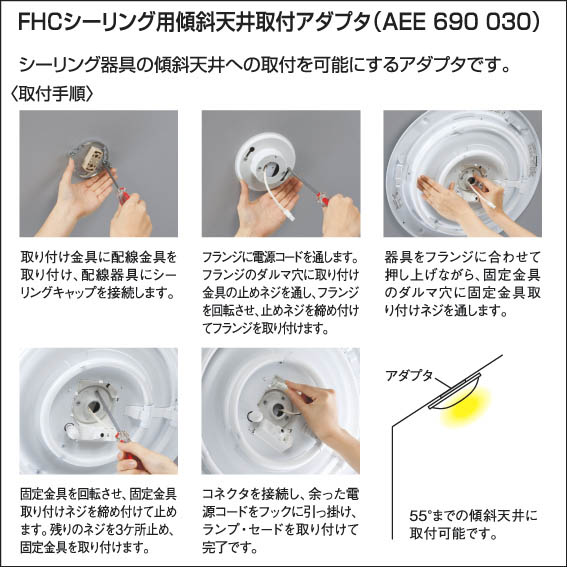 FHCシーリング用傾斜天井取付アダプタ（AEE 690 030）

シーリング器具の傾斜天井への取付を可能にするアダプタです。

〈取付手順〉

取り付け金具に配線金具を取り付け、配線器具にシーリングキャップを接続します。

フランジに電源コードを通します。フランジのダルマ穴に取り付け金具の止めネジを通し、フランジを回転させ、止めネジを締め付けてフランジを取り付けます。

器具をフランジに合わせて押し上げながら、固定金具のダルマ穴に固定金具取り付けネジを通します。

固定金具を回転させ、固定金具取り付けネジを締め付けて止めます。残りのネジを3ケ所止め、固定金具を取り付けます。

コネクタを接続し、余った電源コードをフックに引っ掛け、ランプ・セードを取り付けて完了です。

アダプタ

55°までの傾斜天井に取付可能です。