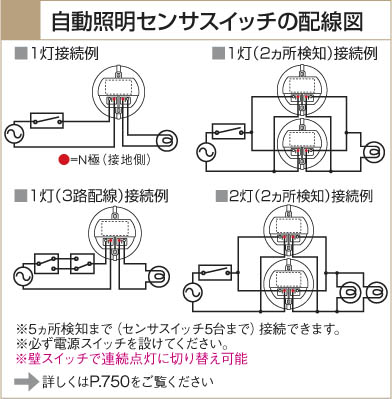 自動照明センサスイッチの配線図

■1灯接続例

●=N極（接地側）

■1灯（2ヵ所検知）接続例

■1灯（3路配線）接続例

■2灯（2ヵ所検知）接続例

※5ヵ所検知まで（センサスイッチ5台まで）接続できます。
※必ず電源スイッチを設けてください。
※壁スイッチで連続点灯に切り替え可能

詳しくはP.750をご覧ください